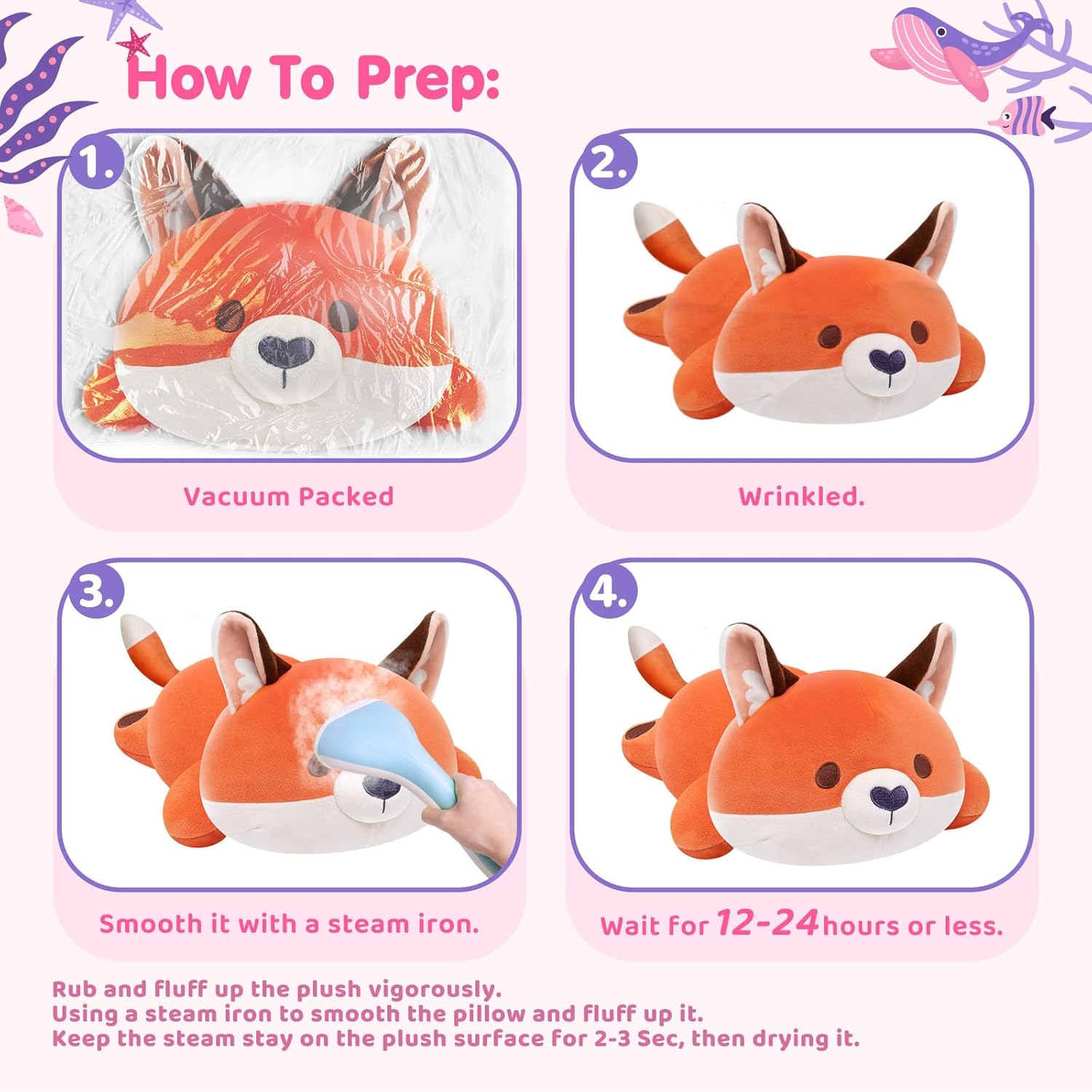 How To Prep:

1.

Vacuum Packed

2.

Wrinkled.

3.

Smooth it with a steam iron.

4.

Wait for 12-24 hours or less.

Rub and fluff up the plush vigorously.
Using a steam iron to smooth the pillow and fluff up it.
Keep the steam stay on the plush surface for 2-3 Sec, then drying it.